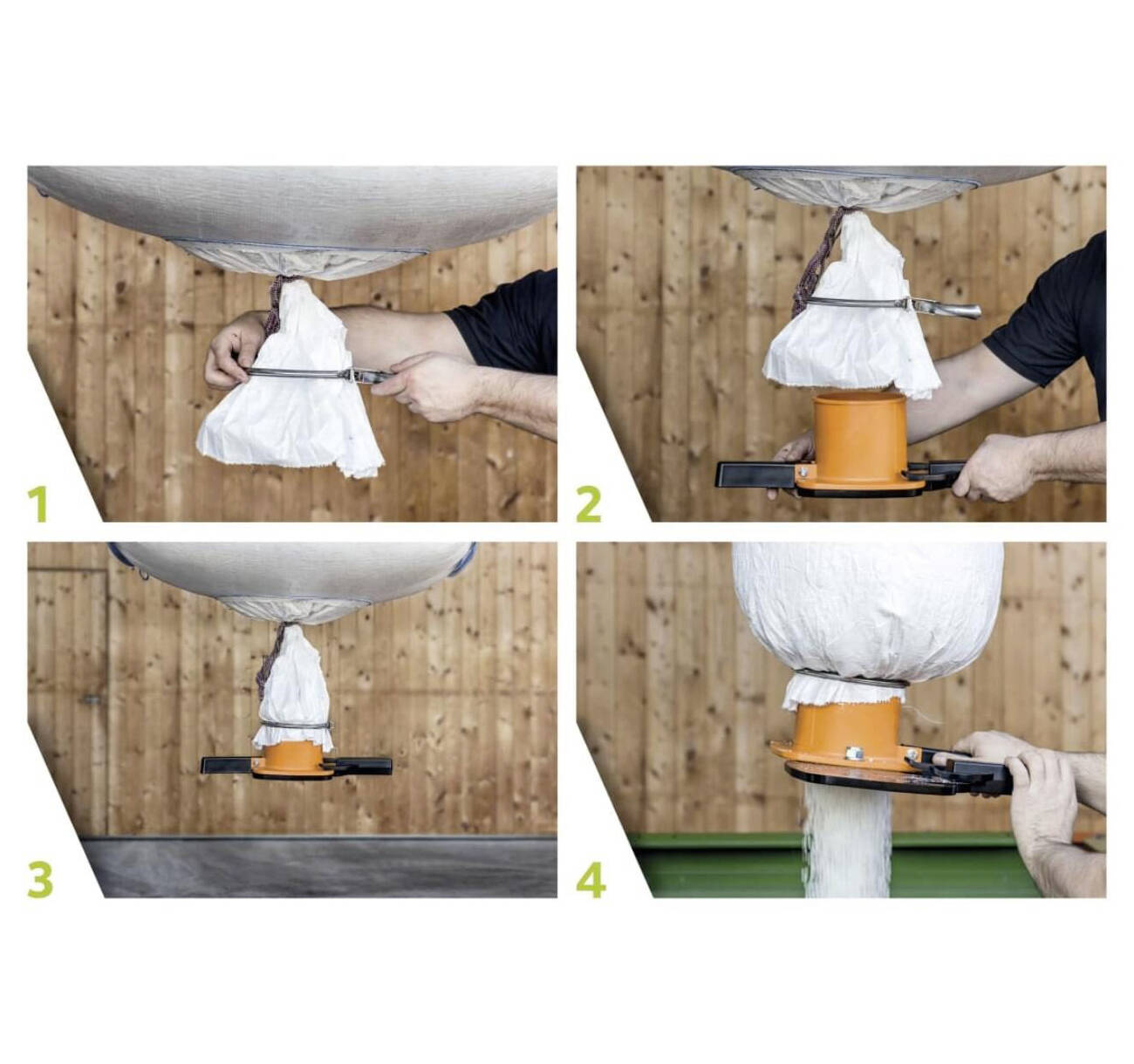 1
2
3
4